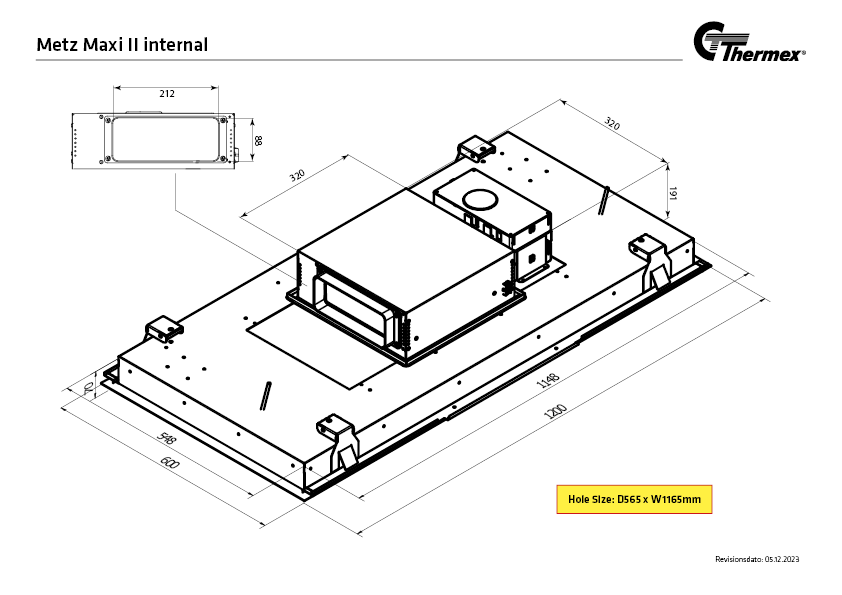 Metz Maxi II internal

Thermex®

212

88

320

320

191

70

548

600

1148

1200

Hole Size: D565 x W1165mm

Revisionsdato: 05.12.2023